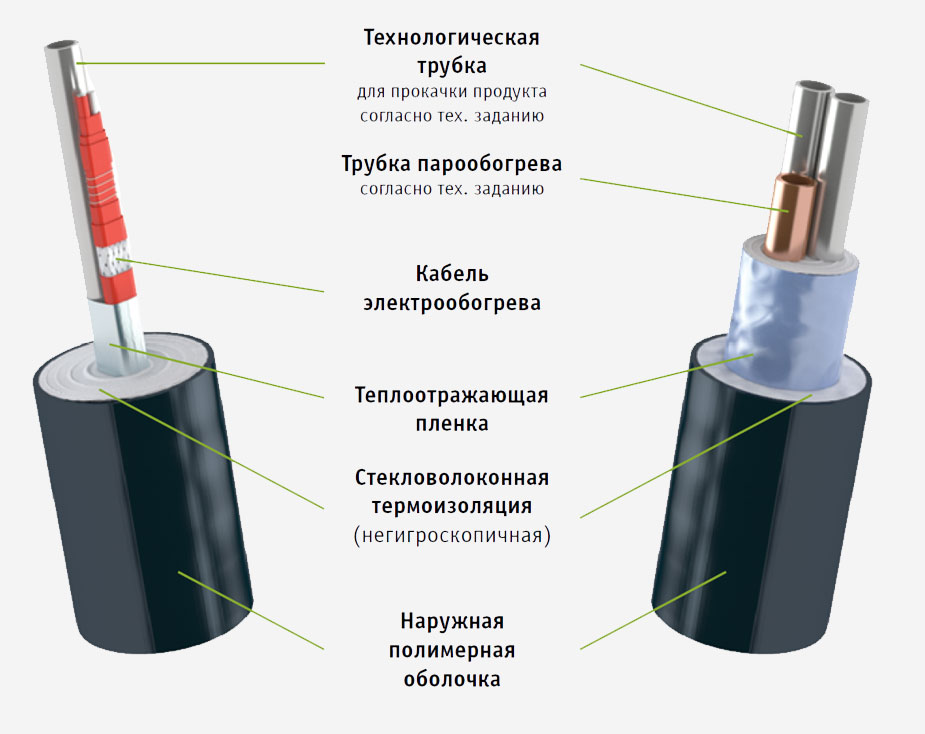 Технологическая трубка
для прокачки продукта согласно тех. заданию

Трубка парообогрева
согласно тех. заданию

Кабель электрообогрева

Теплоотражающая пленка

Стекловолоконная термоизоляция (негигроскопичная)

Наружная полимерная оболочка